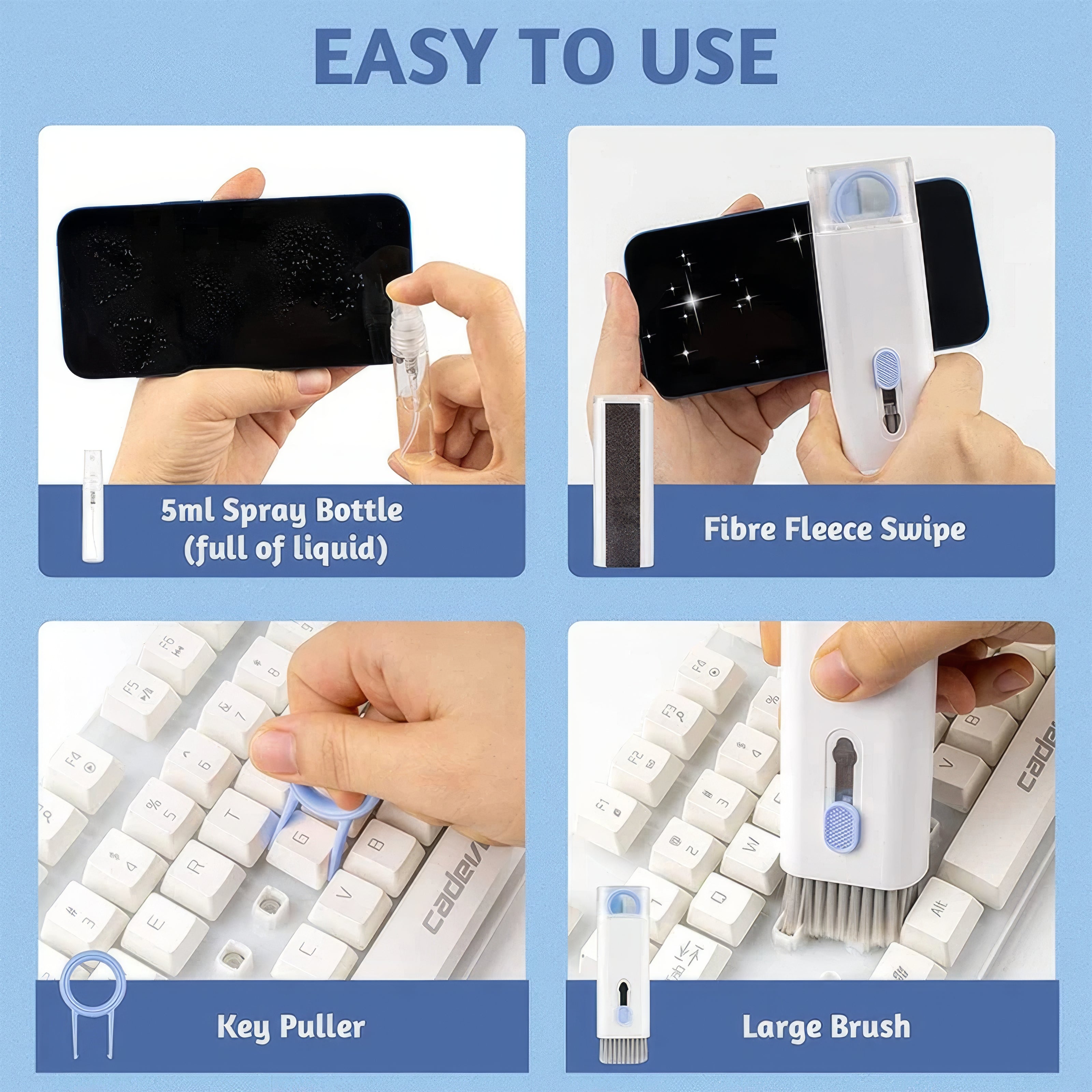 EASY TO USE

5ml Spray Bottle (full of liquid)

Fibre Fleece Swipe

Key Puller

Large Brush