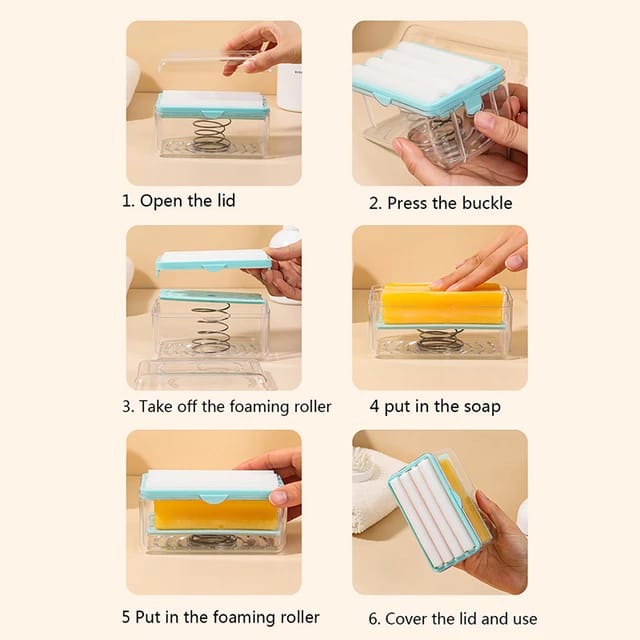 1. Open the lid

2. Press the buckle

3. Take off the foaming roller

4 put in the soap

5 Put in the foaming roller

6. Cover the lid and use