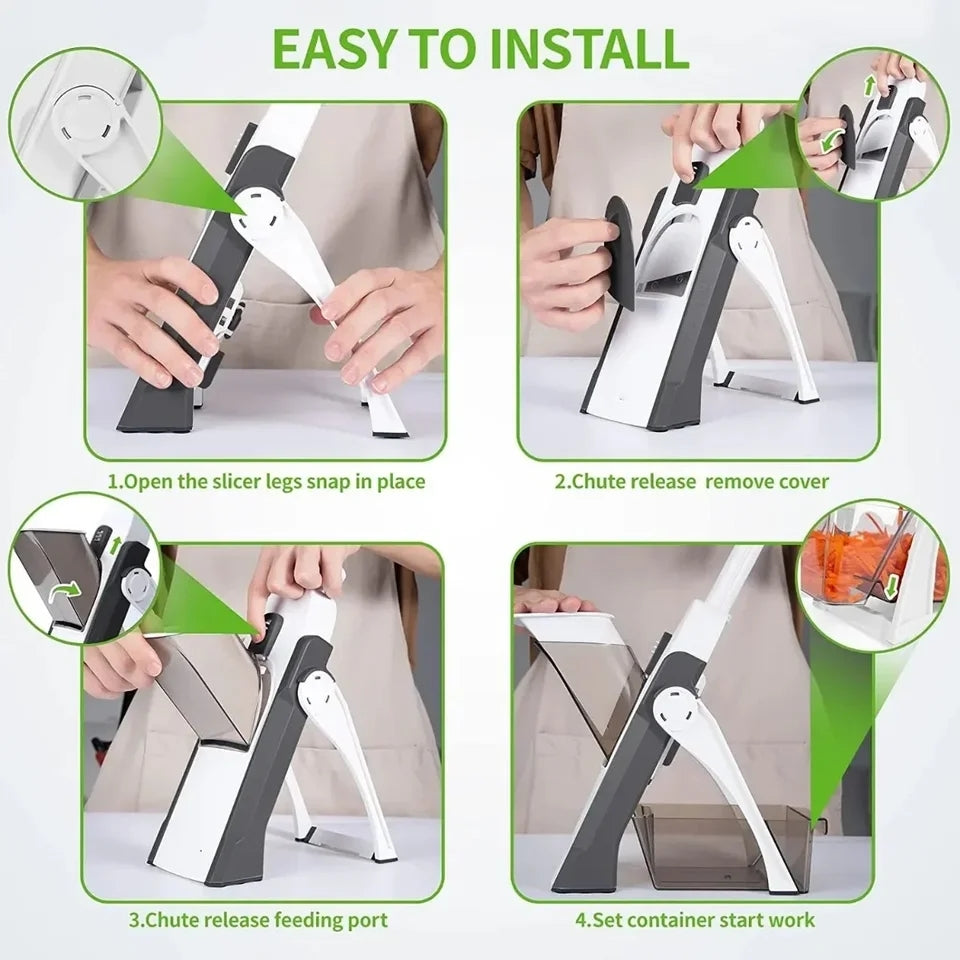 EASY TO INSTALL

1.Open the slicer legs snap in place

2.Chute release remove cover

3.Chute release feeding port

4.Set container start work