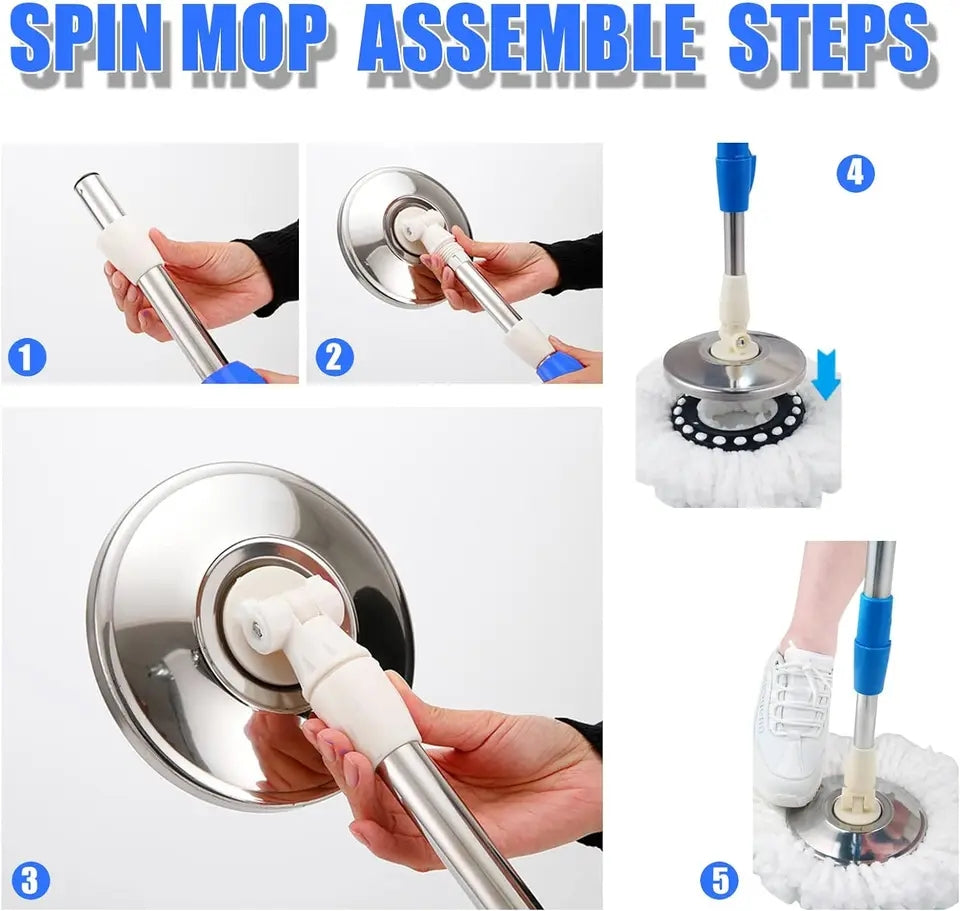 SPIN MOP ASSEMBLE STEPS

1

2

4

3

5