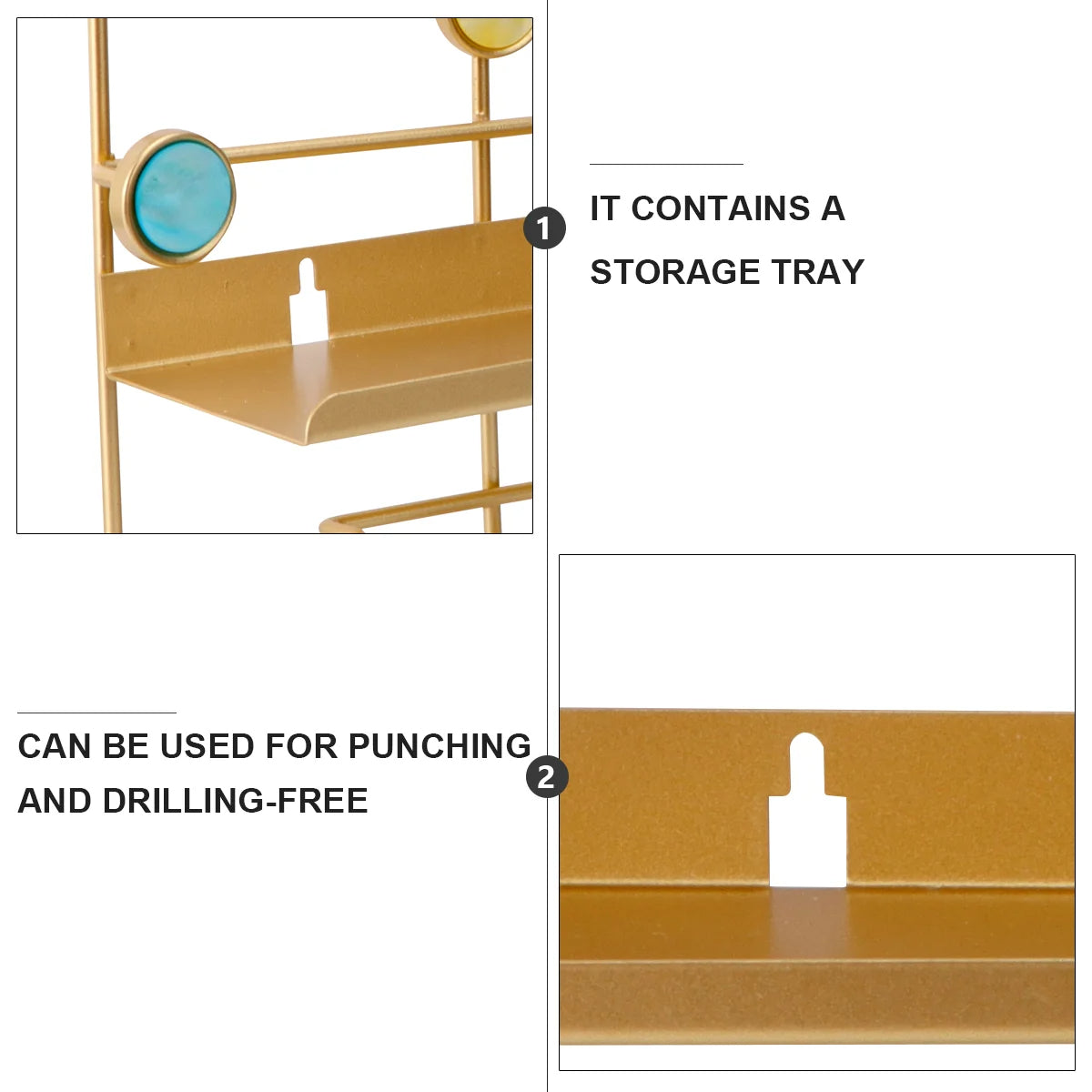 1

IT CONTAINS A STORAGE TRAY

CAN BE USED FOR PUNCHING AND DRILLING-FREE

2