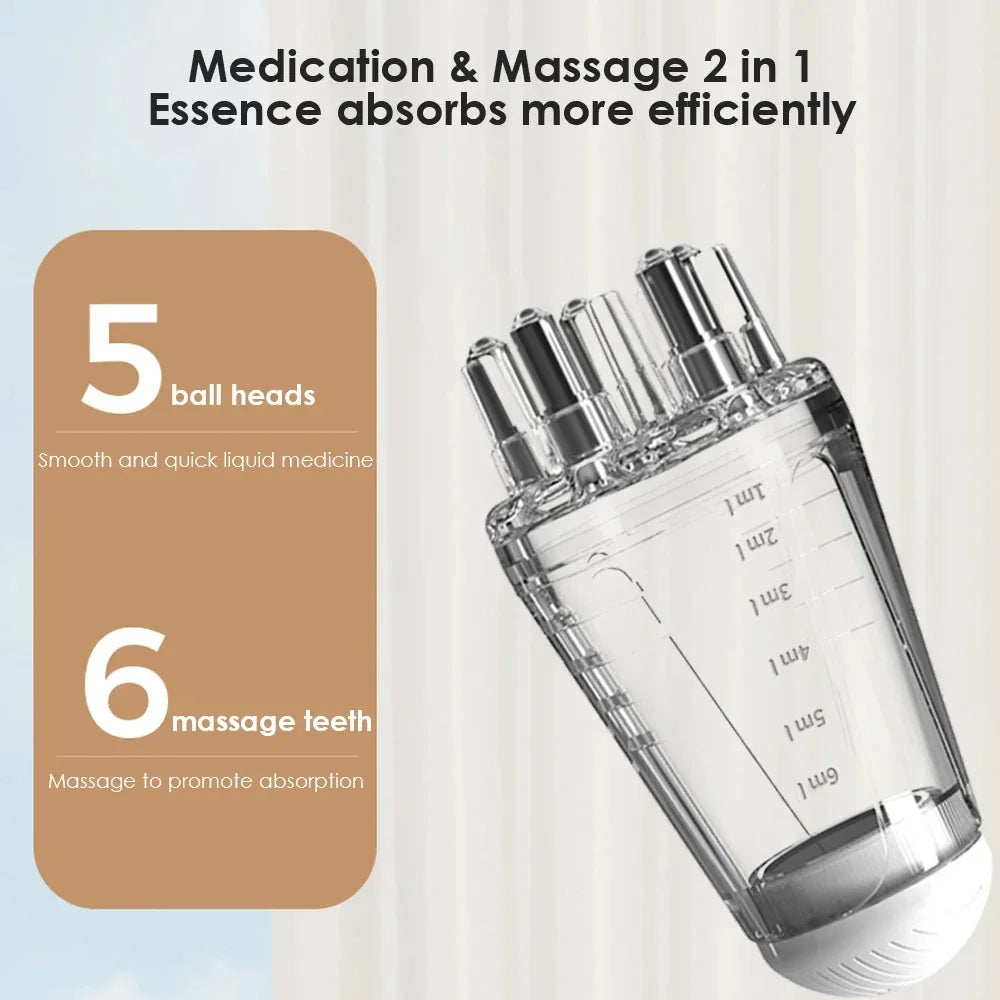 Medication & Massage 2 in 1
Essence absorbs more efficiently

5 ball heads

Smooth and quick liquid medicine

6 massage teeth

Massage to promote absorption

1ml
2ml
3ml
4ml
5ml
6ml