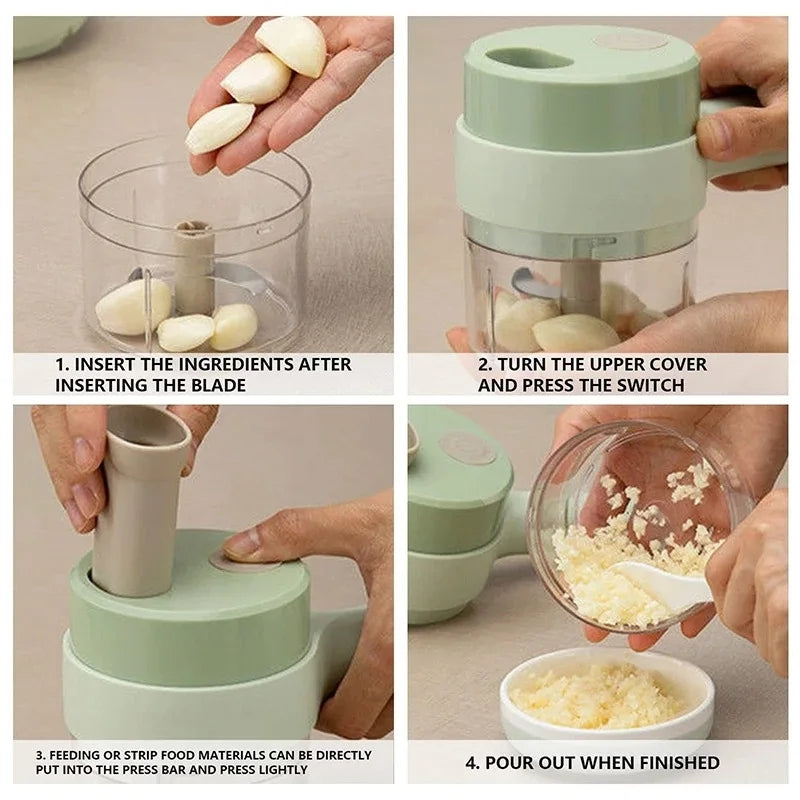 1. INSERT THE INGREDIENTS AFTER INSERTING THE BLADE

2. TURN THE UPPER COVER AND PRESS THE SWITCH

3. FEEDING OR STRIP FOOD MATERIALS CAN BE DIRECTLY PUT INTO THE PRESS BAR AND PRESS LIGHTLY

4. POUR OUT WHEN FINISHED