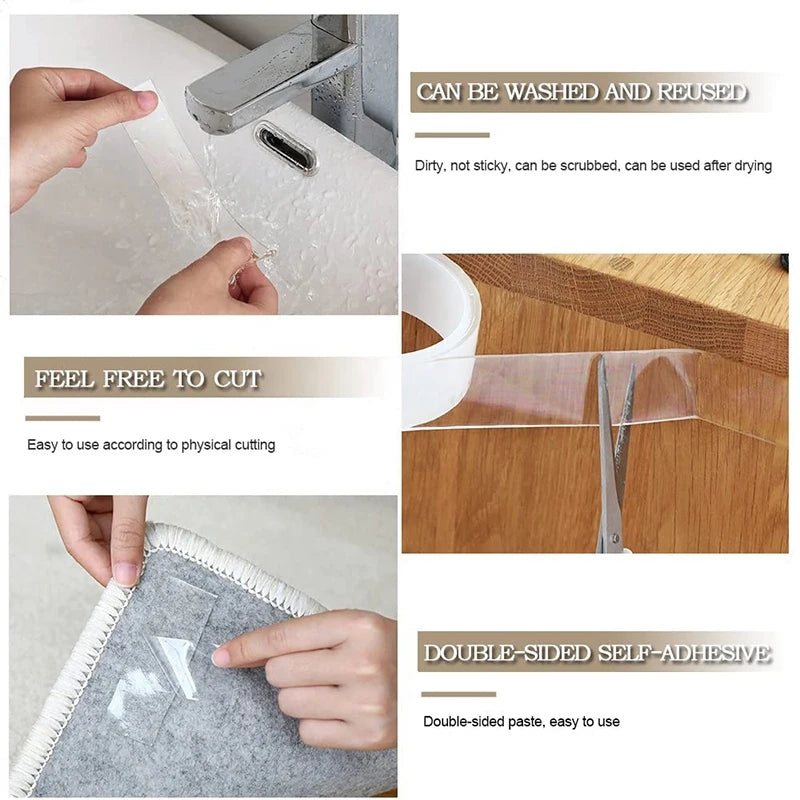 CAN BE WASHED AND REUSED

Dirty, not sticky, can be scrubbed, can be used after drying

FEEL FREE TO CUT

Easy to use according to physical cutting

DOUBLE-SIDED SELF-ADHESIVE

Double-sided paste, easy to use